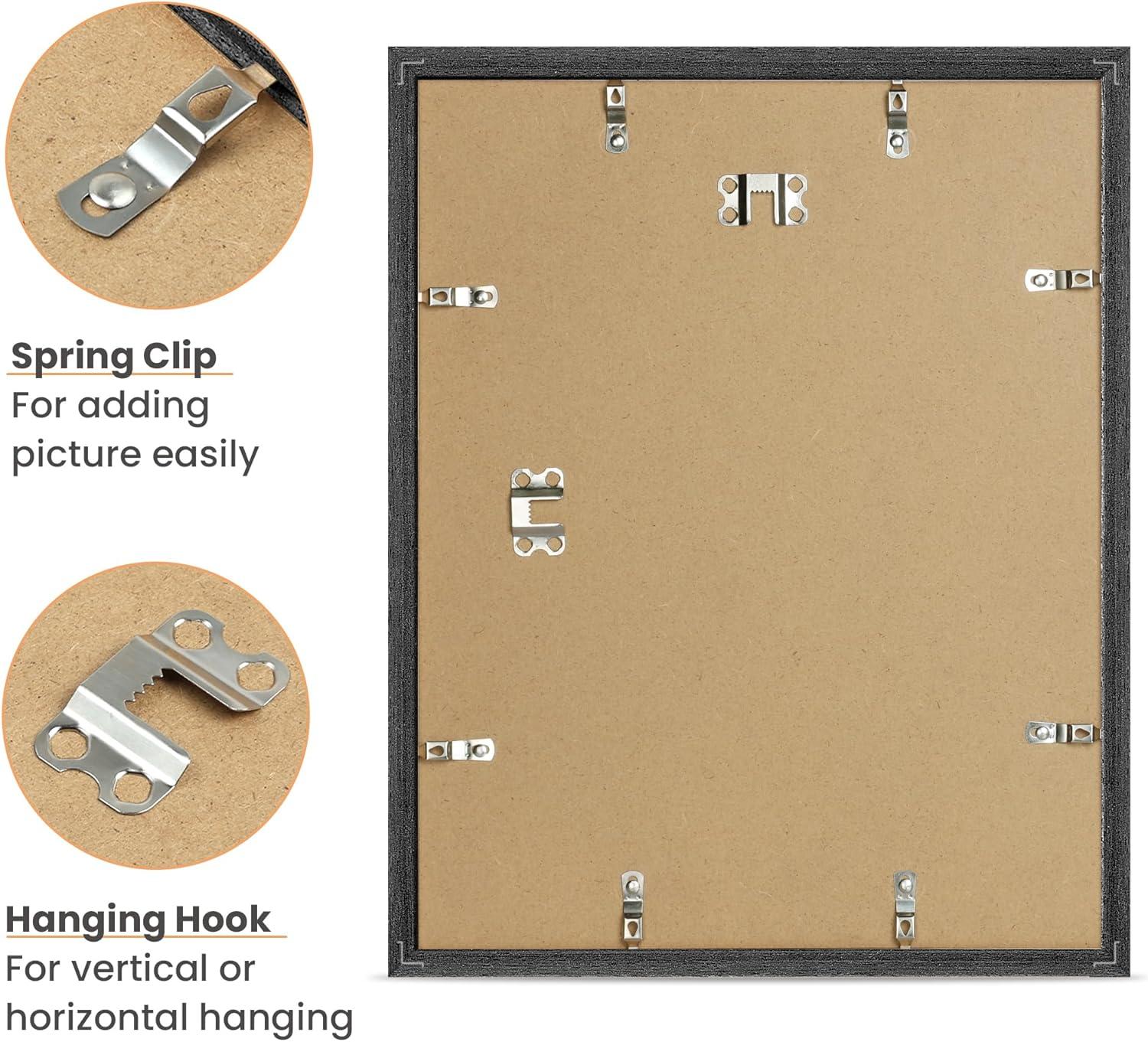 Spring Clip
For adding picture easily

Hanging Hook
For vertical or horizontal hanging