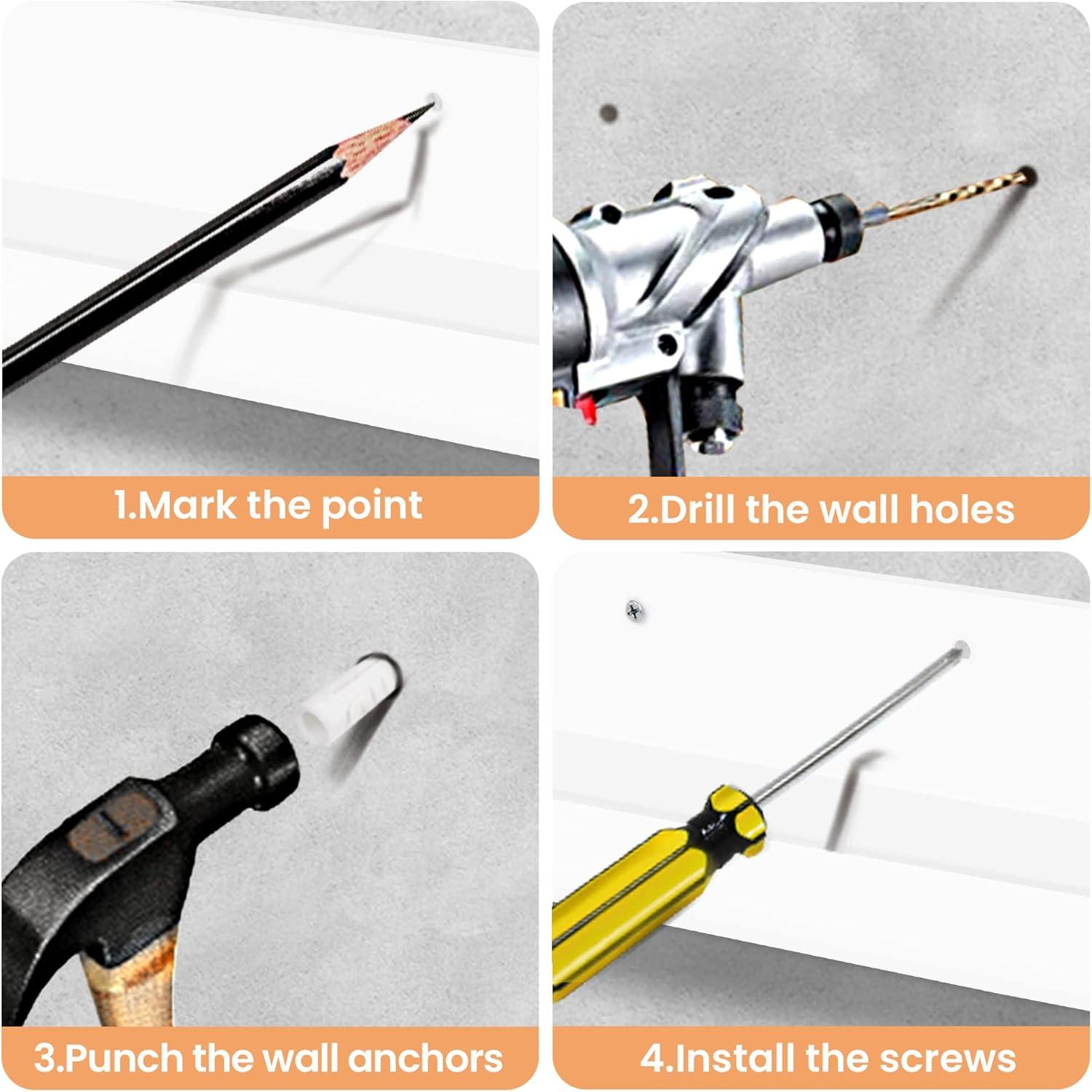 1.Mark the point

2.Drill the wall holes

3.Punch the wall anchors

4.Install the screws