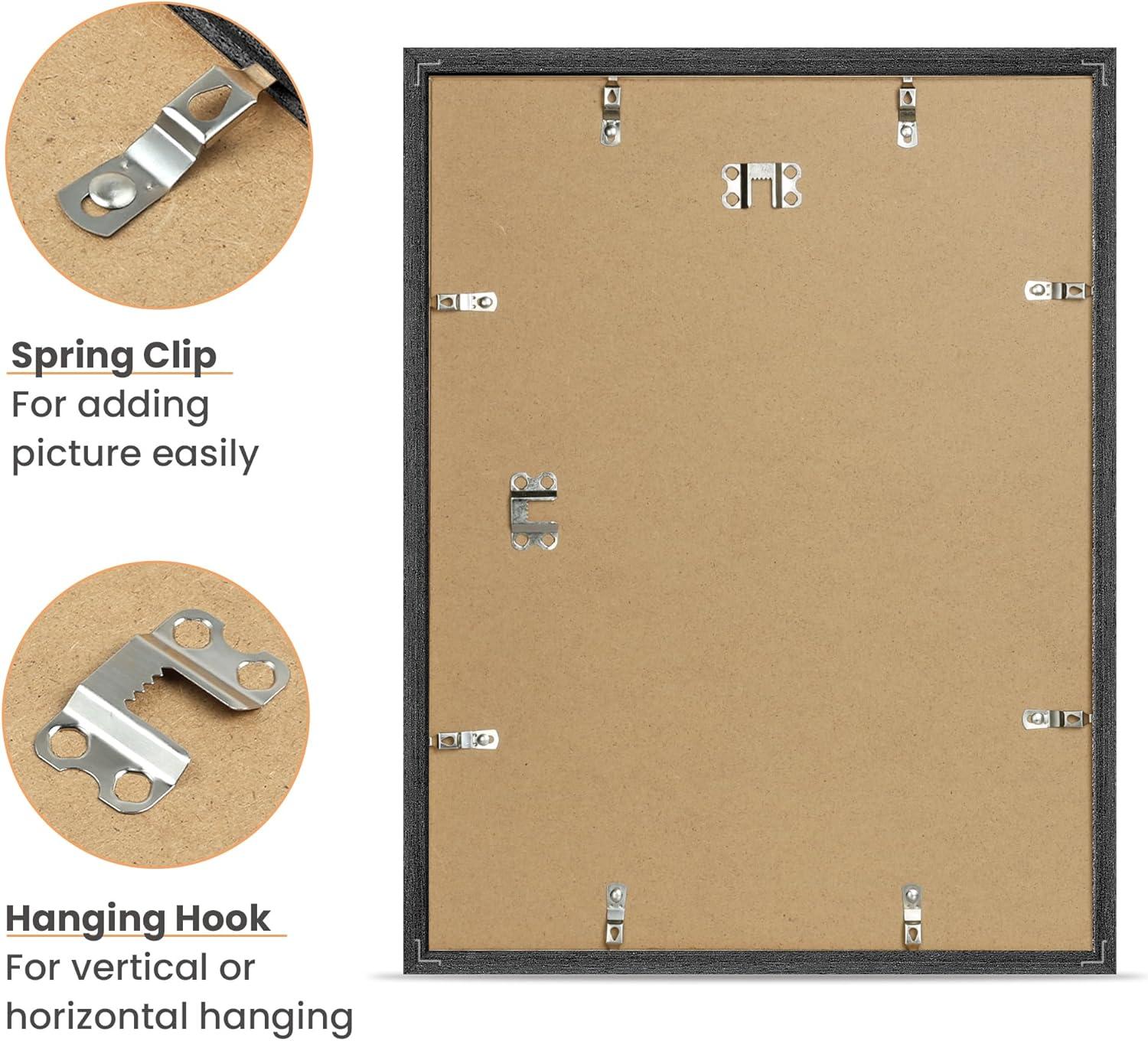 Spring Clip
For adding picture easily

Hanging Hook
For vertical or horizontal hanging