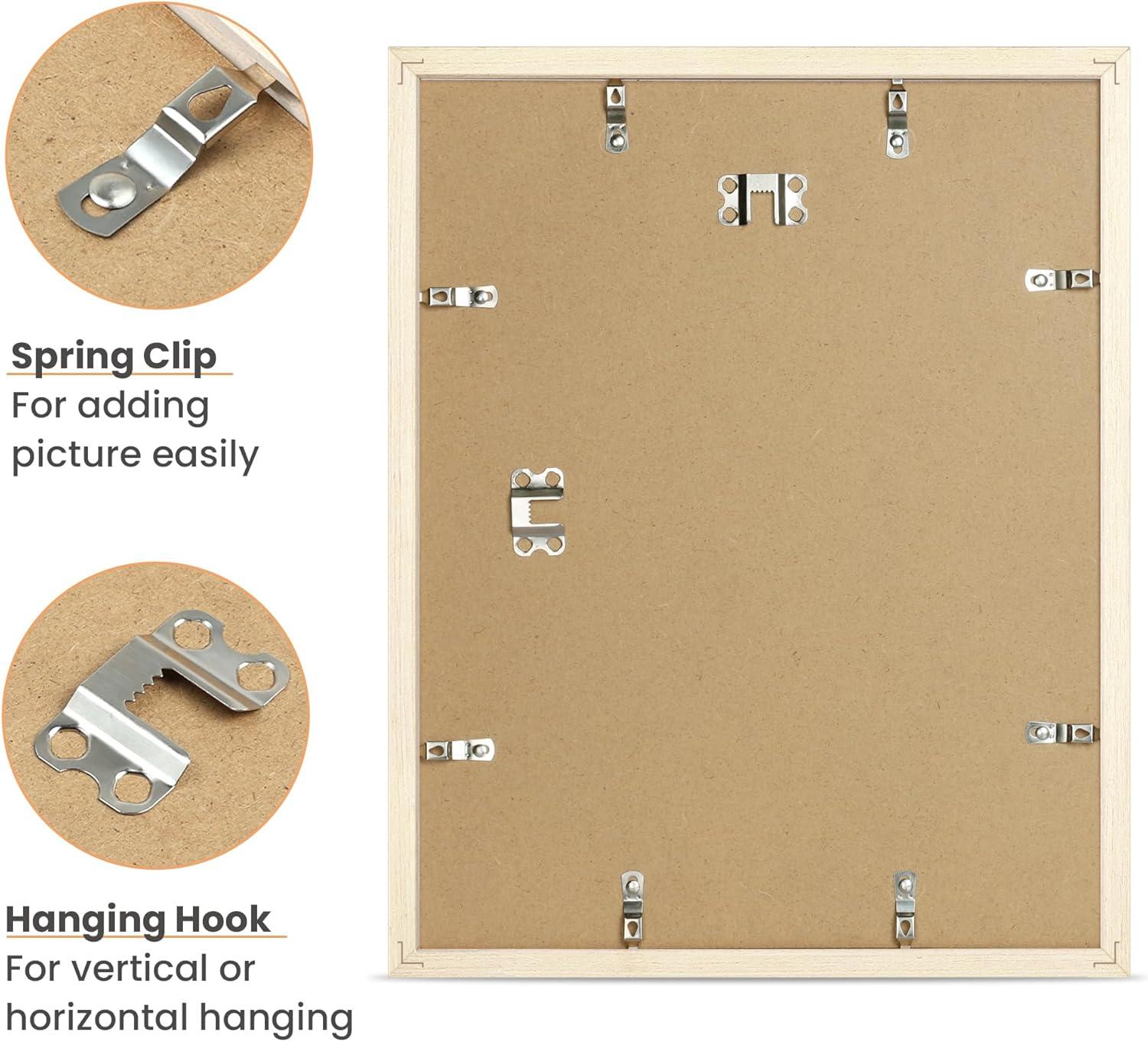 Spring Clip
For adding picture easily

Hanging Hook
For vertical or horizontal hanging