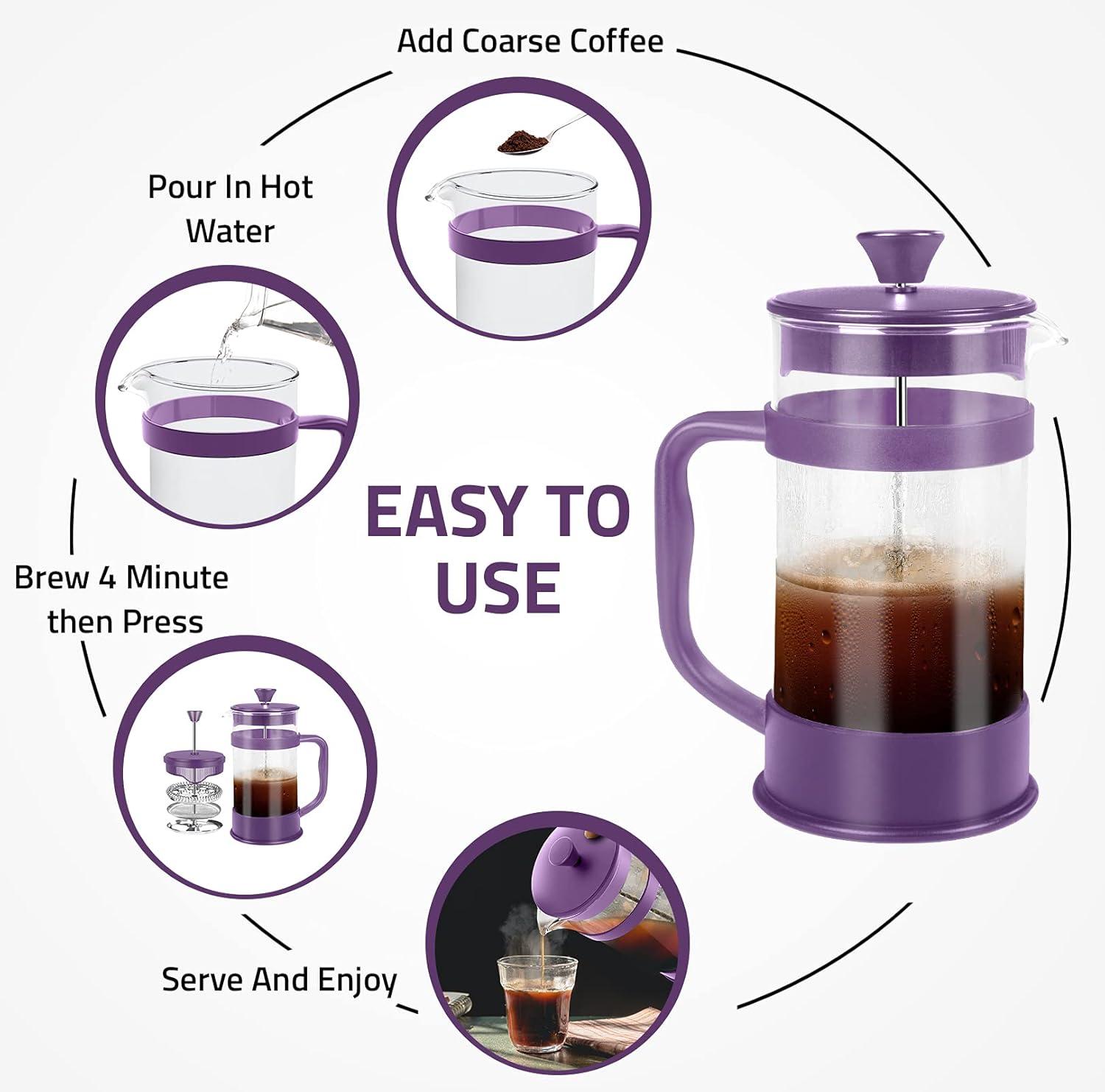 Add Coarse Coffee

Pour In Hot Water

EASY TO USE

Brew 4 Minute then Press

Serve And Enjoy