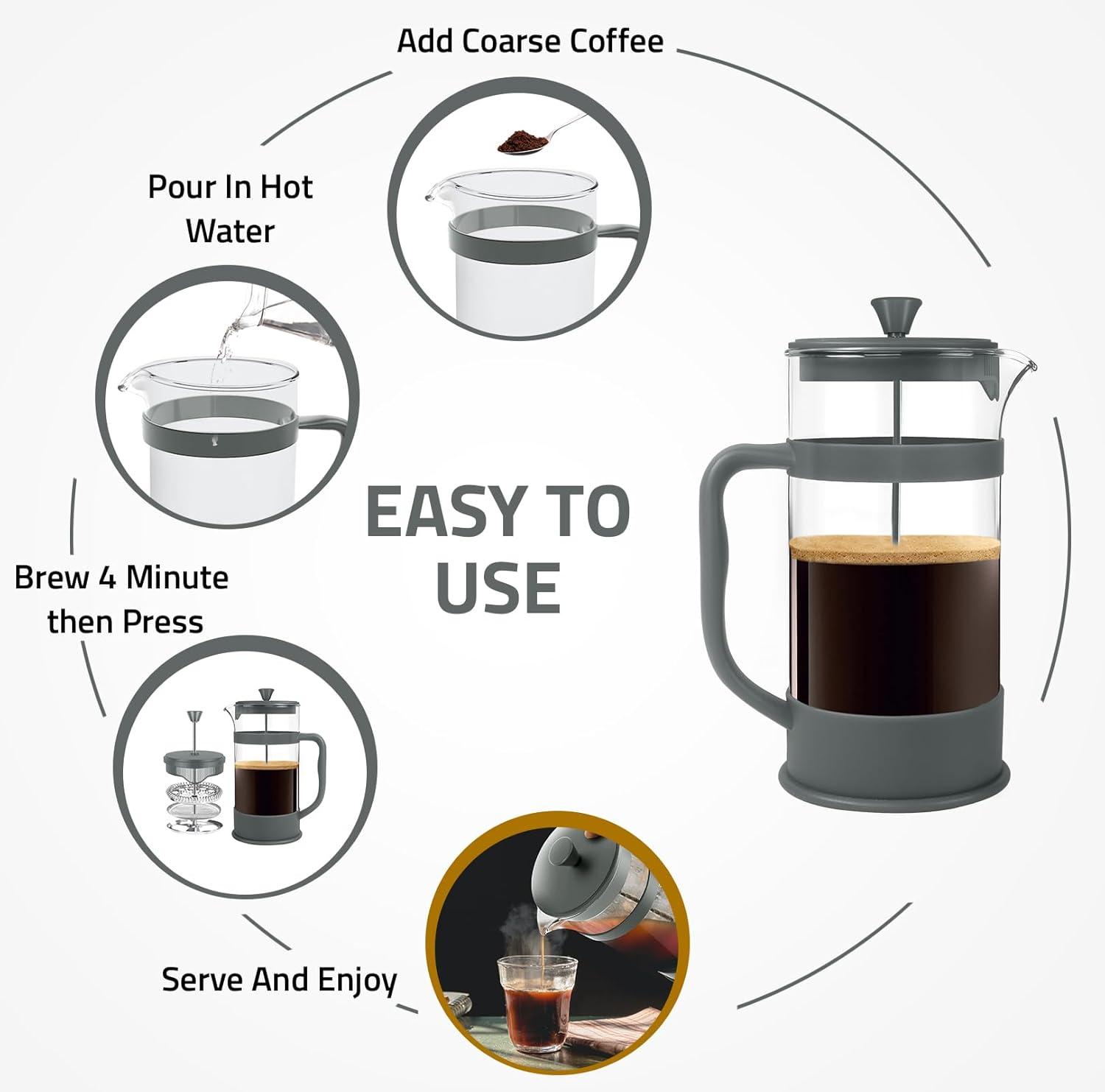 Add Coarse Coffee

Pour In Hot Water

EASY TO USE

Brew 4 Minute then Press

Serve And Enjoy