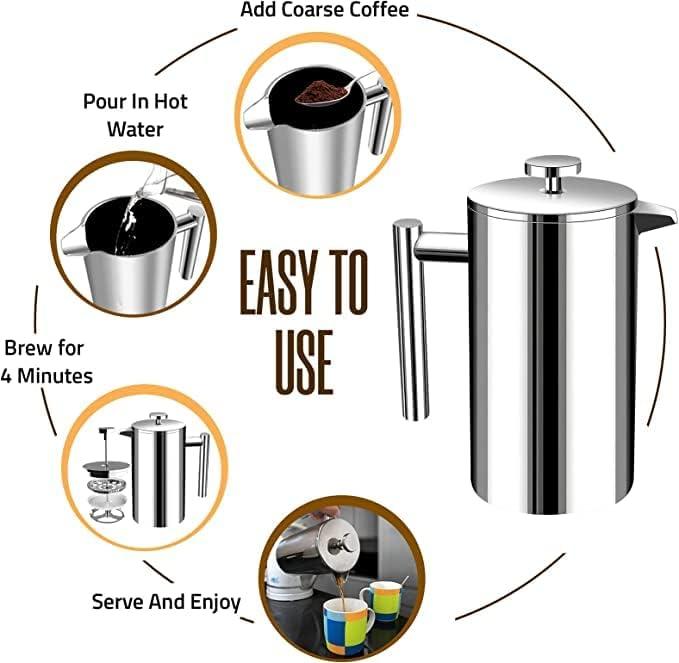 Add Coarse Coffee

Pour In Hot Water

EASY TO USE

Brew for 4 Minutes

Serve And Enjoy