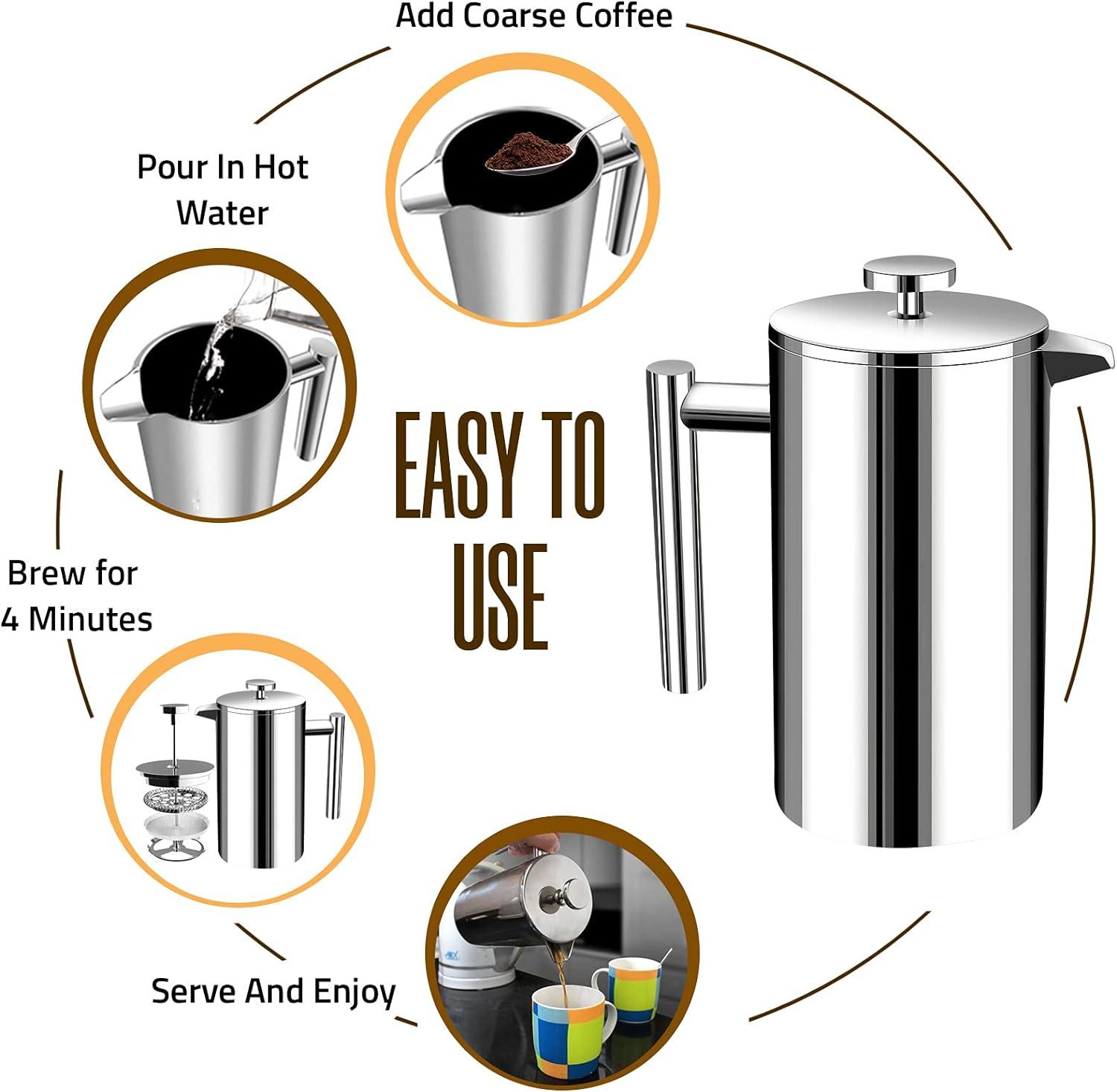 Add Coarse Coffee

Pour In Hot Water

EASY TO USE

Brew for 4 Minutes

Serve And Enjoy