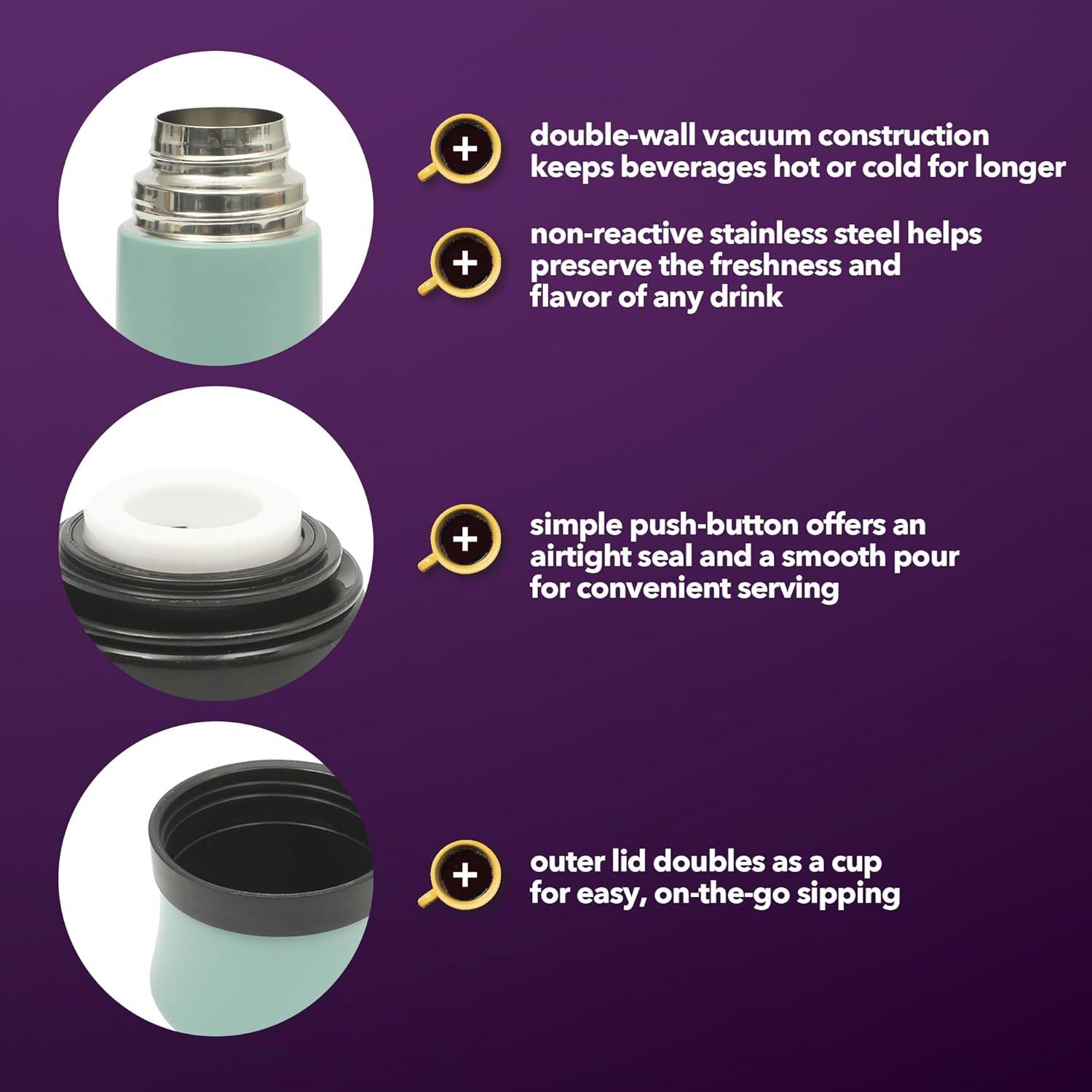 double-wall vacuum construction keeps beverages hot or cold for longer

non-reactive stainless steel helps preserve the freshness and flavor of any drink

simple push-button offers an airtight seal and a smooth pour for convenient serving

outer lid doubles as a cup for easy, on-the-go sipping