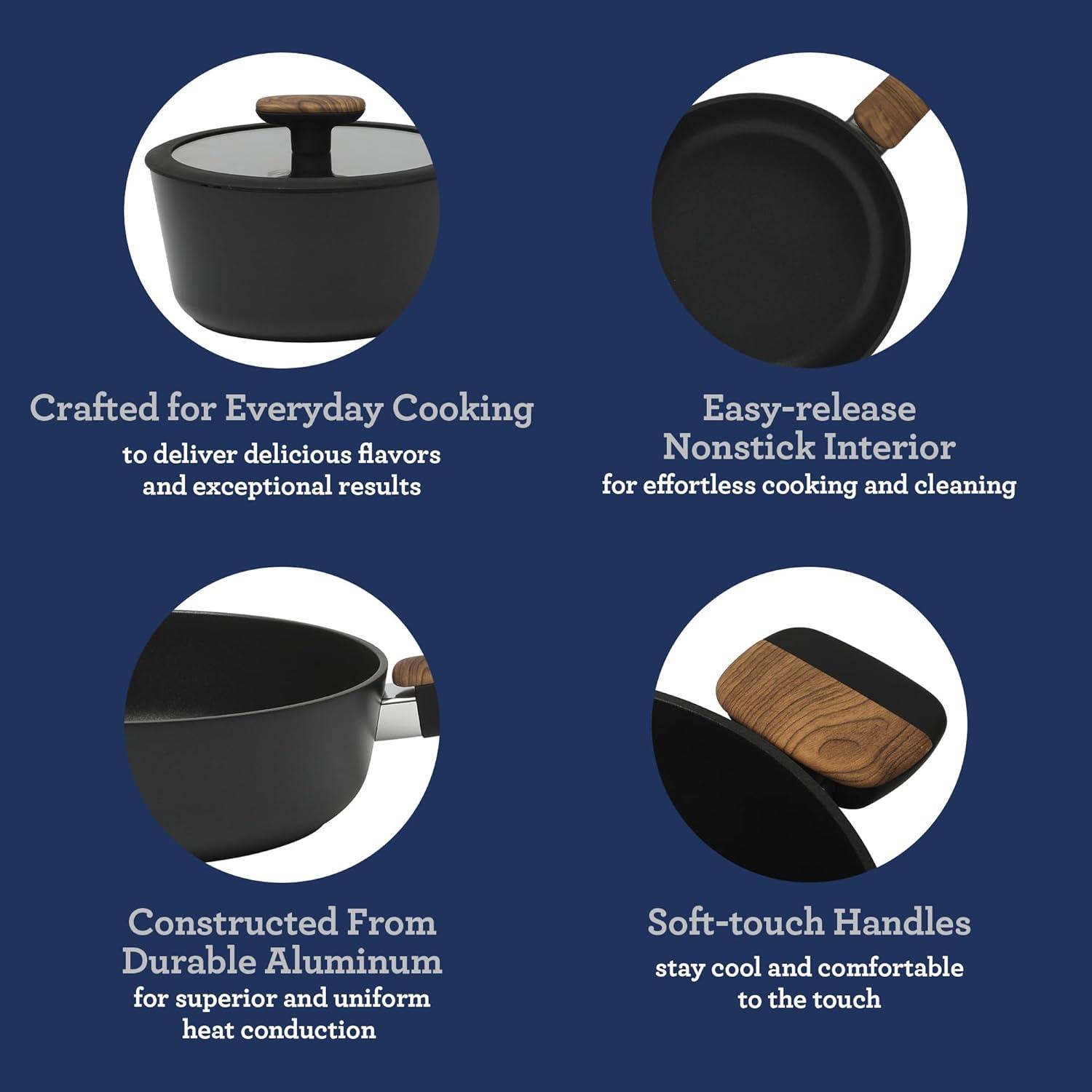 Crafted for Everyday Cooking
to deliver delicious flavors and exceptional results

Easy-release Nonstick Interior
for effortless cooking and cleaning

Constructed From Durable Aluminum
for superior and uniform heat conduction

Soft-touch Handles
stay cool and comfortable to the touch