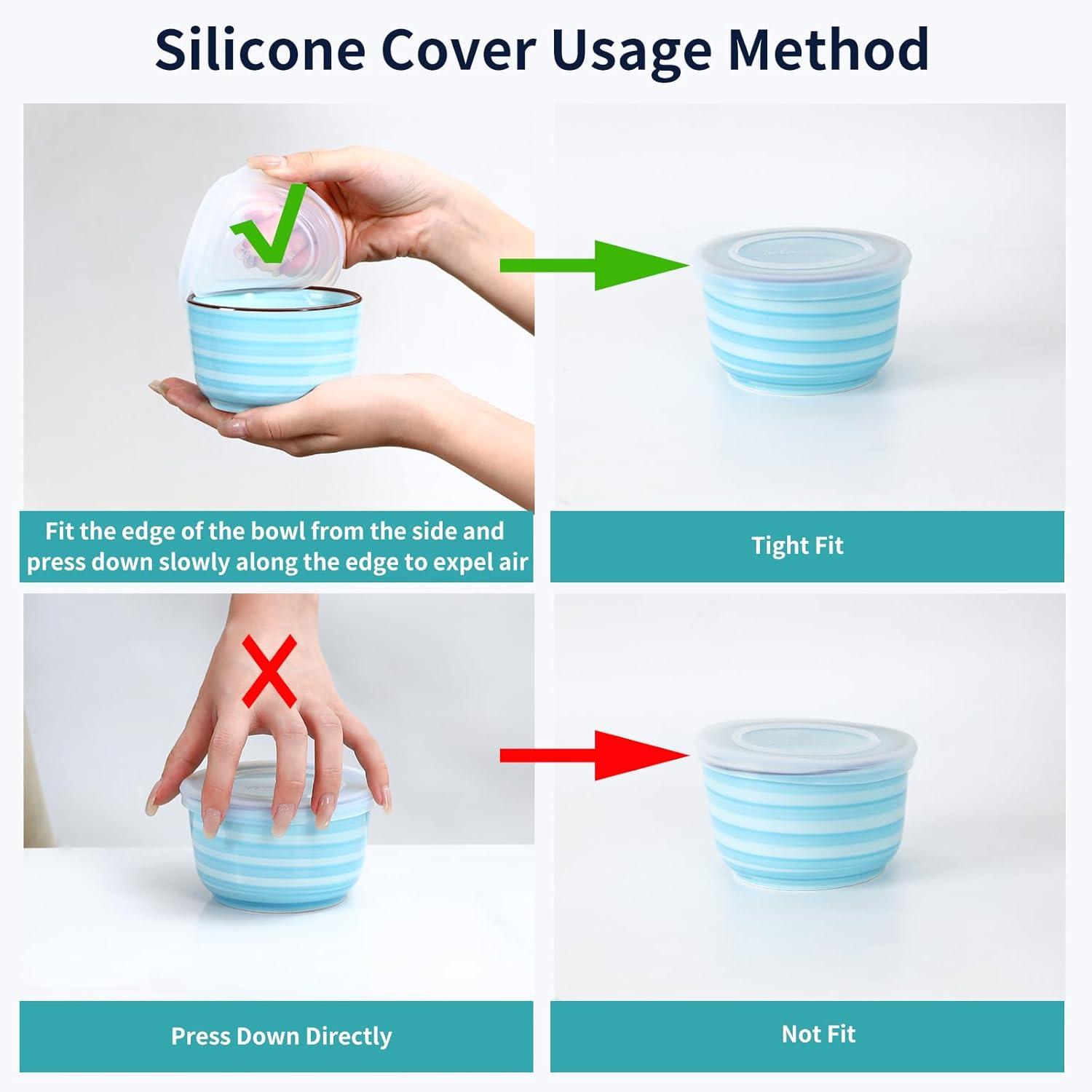 Silicone Cover Usage Method

Fit the edge of the bowl from the side and press down slowly along the edge to expel air

Tight Fit

Press Down Directly

Not Fit