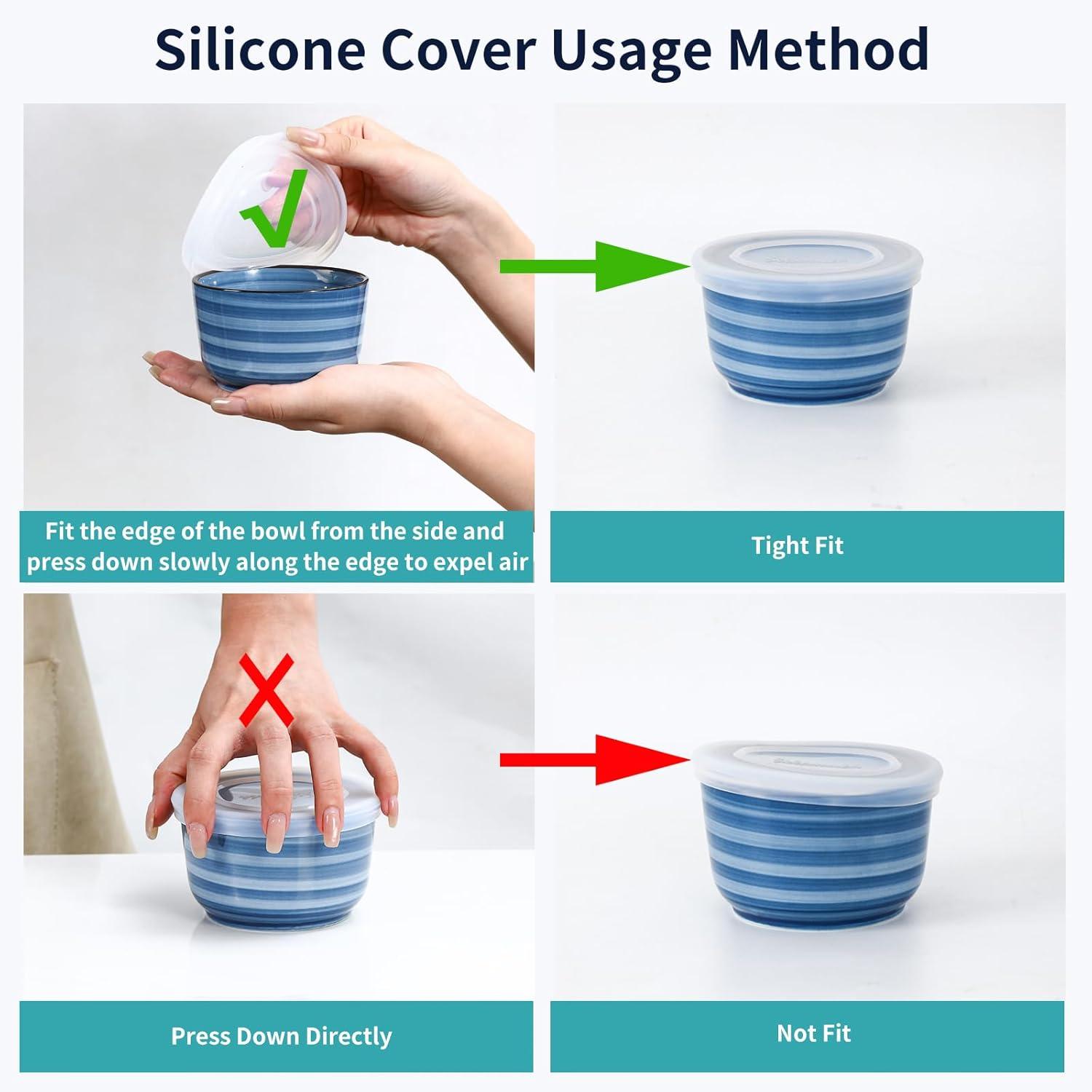 Silicone Cover Usage Method

Fit the edge of the bowl from the side and press down slowly along the edge to expel air

Tight Fit

Press Down Directly

Not Fit