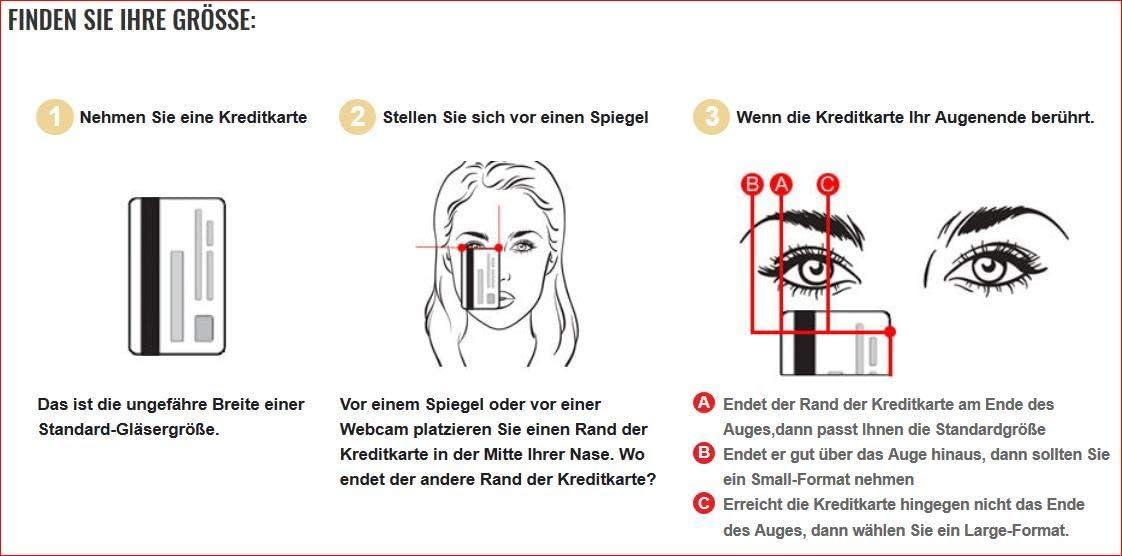 FINDEN SIE IHRE GRÖSSE:

1 Nehmen Sie eine Kreditkarte

Das ist die ungefähre Breite einer Standard-Gläsergröße.

2 Stellen Sie sich vor einen Spiegel

Vor einem Spiegel oder vor einer Webcam platzieren Sie einen Rand der Kreditkarte in der Mitte Ihrer Nase. Wo endet der andere Rand der Kreditkarte?

3 Wenn die Kreditkarte Ihr Augenende berührt.

B A C

A Endet der Rand der Kreditkarte am Ende des Auges,dann passt Ihnen die Standardgröße

B Endet er gut über das Auge hinaus, dann sollten Sie ein Small-Format nehmen

C Erreicht die Kreditkarte hingegen nicht das Ende des Auges, dann wählen Sie ein Large-Format.