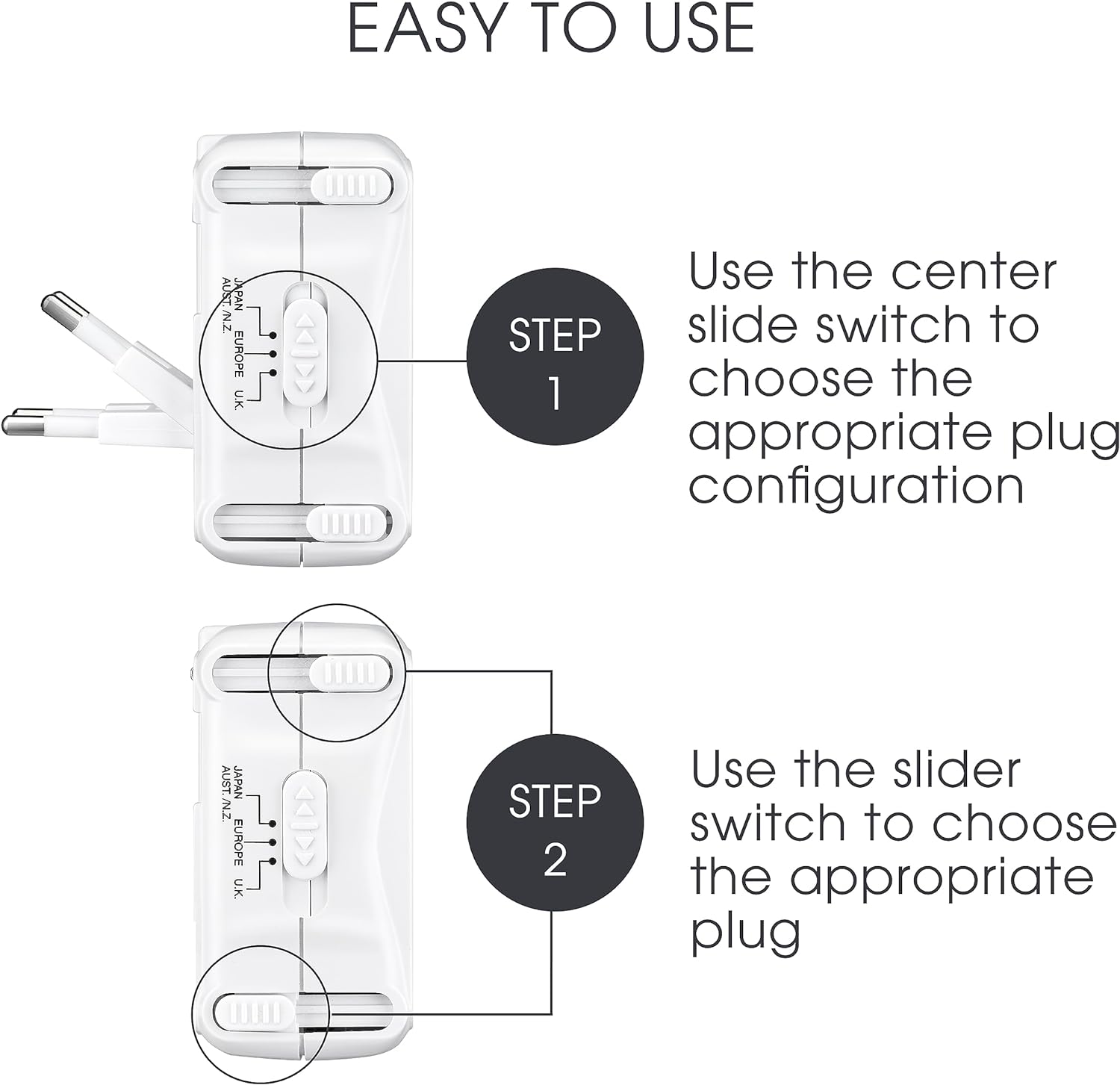 EASY TO USE

JAPAN
AUST./N.Z.
EUROPE
U.K.

STEP 1

Use the center slide switch to choose the appropriate plug configuration

JAPAN
AUST./N.Z.
EUROPE
U.K.

STEP 2

Use the slider switch to choose the appropriate plug