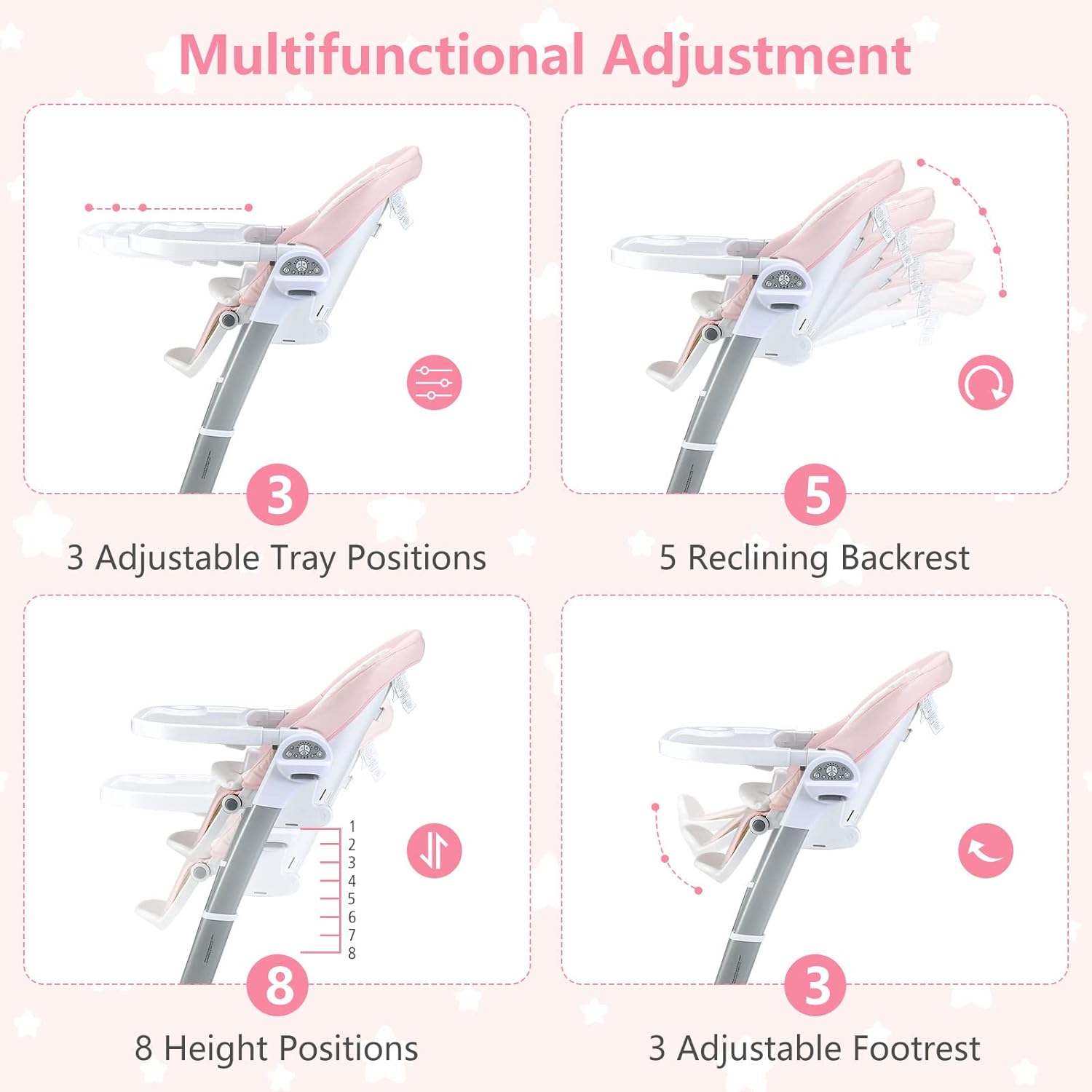 Multifunctional Adjustment

3

3 Adjustable Tray Positions

5

5 Reclining Backrest

1
2
3
4
5
6
7
8

8

8 Height Positions

3

3 Adjustable Footrest