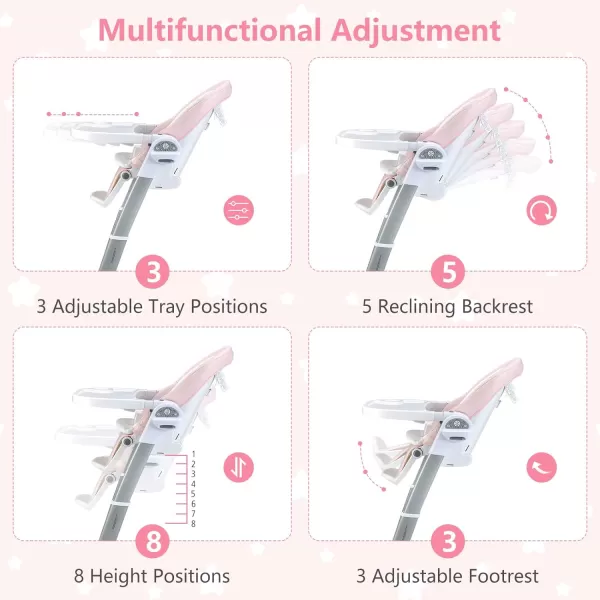 Multifunctional Adjustment

3

3 Adjustable Tray Positions

5

5 Reclining Backrest

1
2
3
4
5
6
7
8

8

8 Height Positions

3

3 Adjustable Footrest