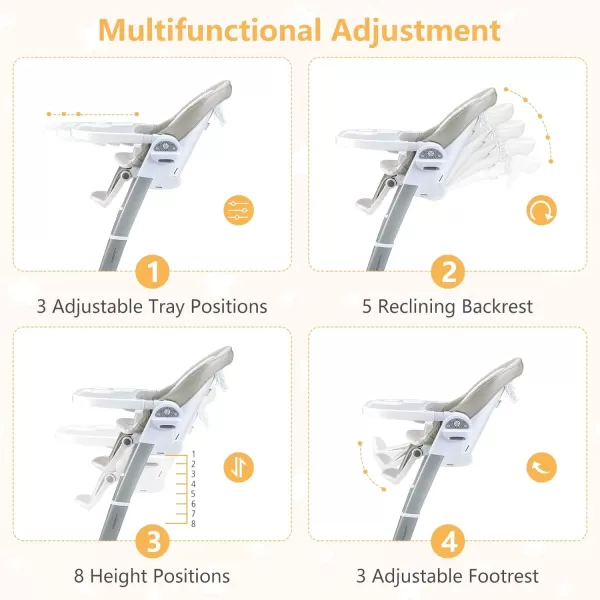 Multifunctional Adjustment

1

3 Adjustable Tray Positions

2

5 Reclining Backrest

1
2
3
4
5
6
7
8

3

8 Height Positions

4

3 Adjustable Footrest