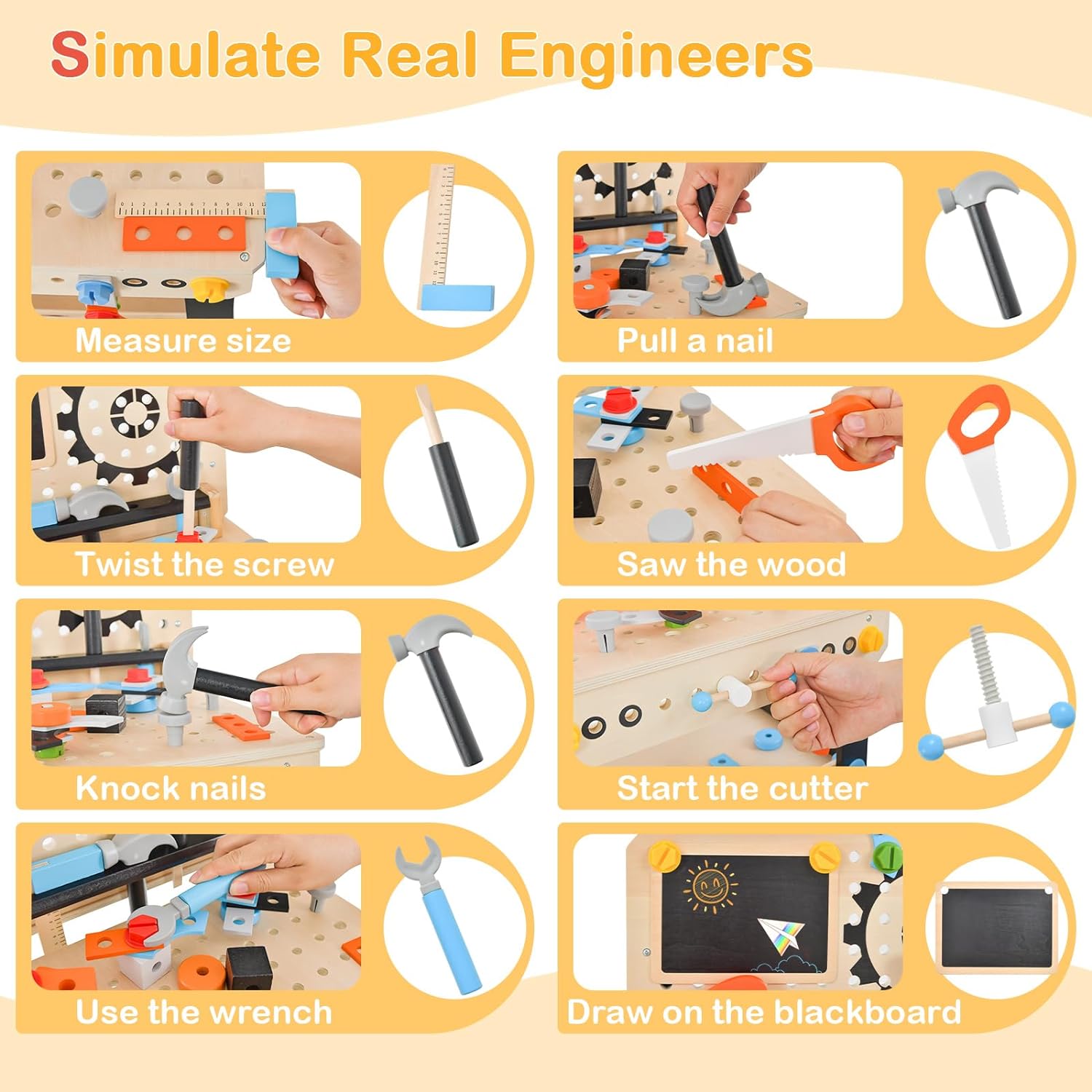 Simulate Real Engineers

Measure size

Pull a nail

Twist the screw

Saw the wood

Knock nails

Start the cutter

Use the wrench

Draw on the blackboard