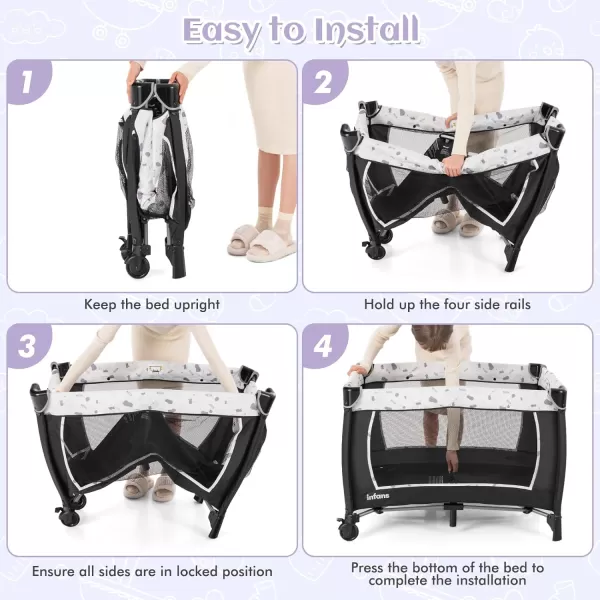 Easy to Install

1

Keep the bed upright

2

Hold up the four side rails

3

Ensure all sides are in locked position

4

Infans

Press the bottom of the bed to complete the installation