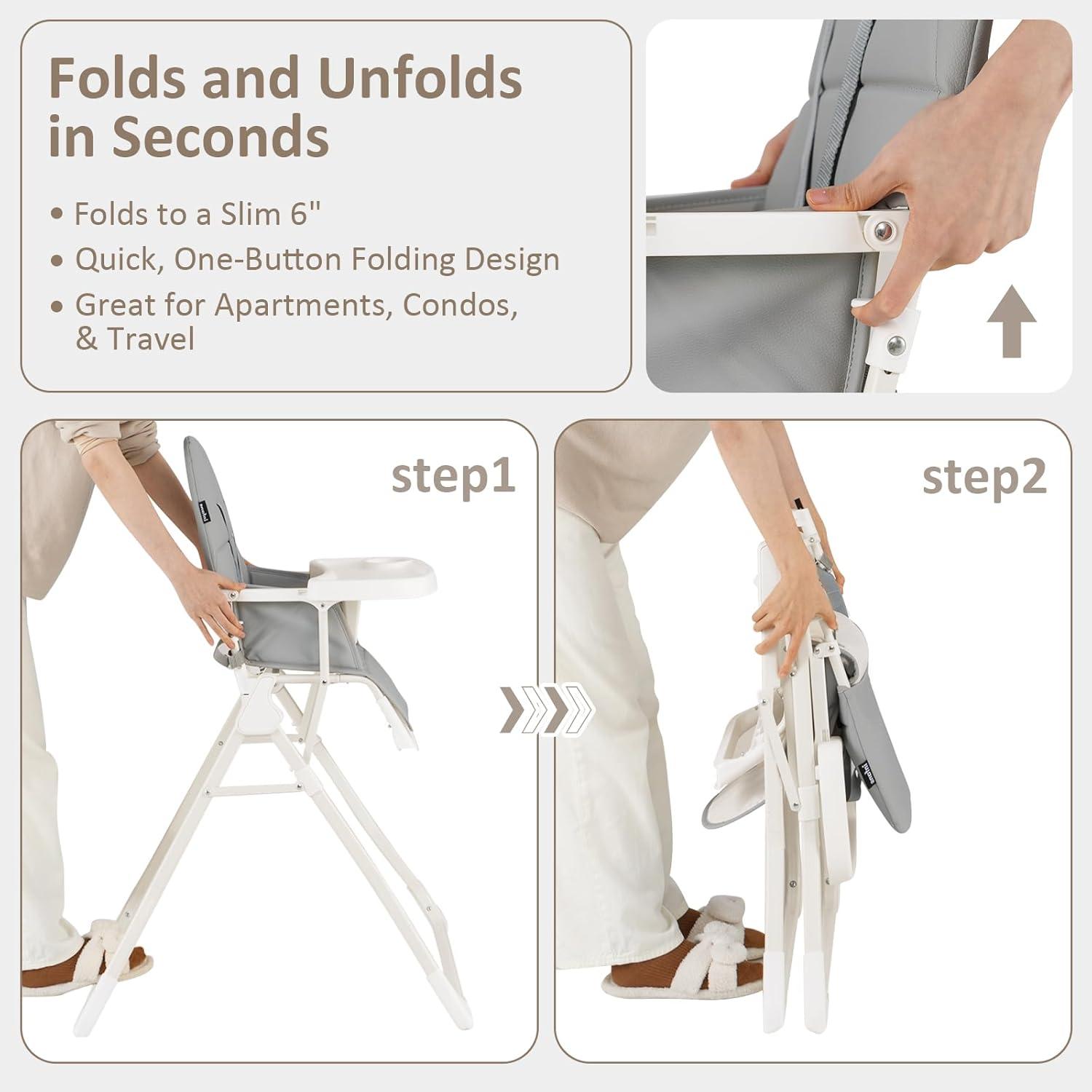 Folds and Unfolds in Seconds

• Folds to a Slim 6"
• Quick, One-Button Folding Design
• Great for Apartments, Condos, & Travel

step1

step2