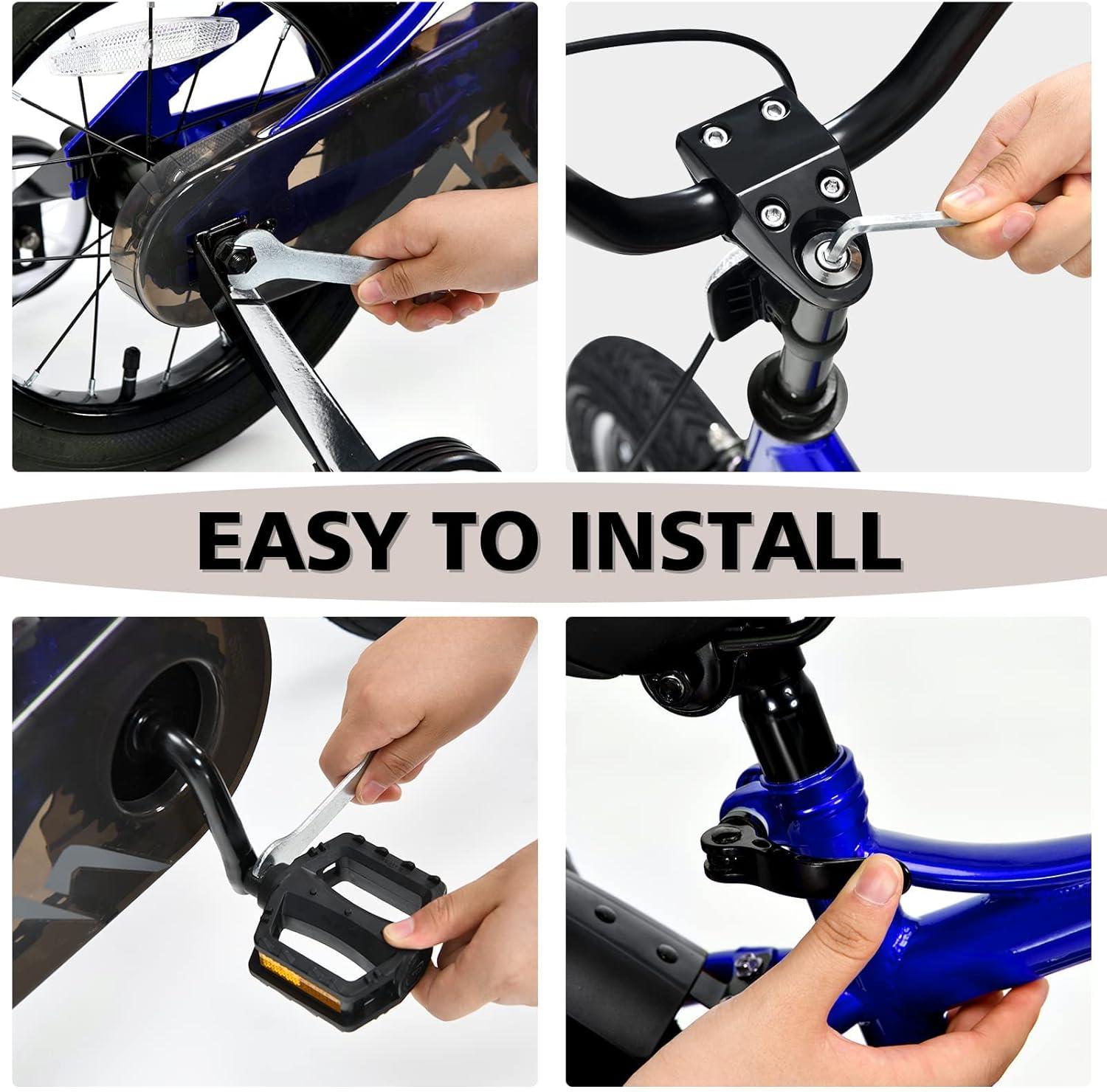 EASY TO INSTALL